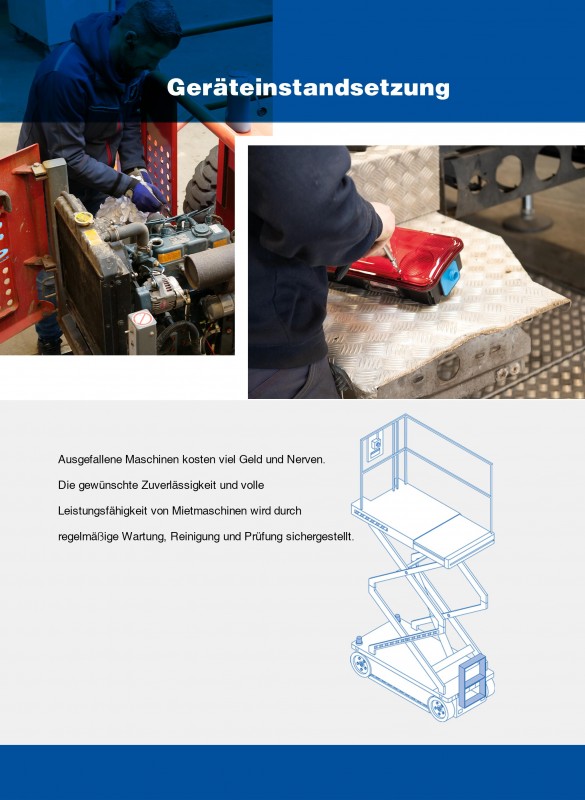 Geräteinstandsetzung

Ausgefallene Maschinen kosten viel Geld und Nerven. Die gewünschte Zuverlässigkeit und volle Leistungsfähigkeit von Mietmaschinen wird durch regelmäßige Wartung, Reinigung und Prüfung sichergestellt.